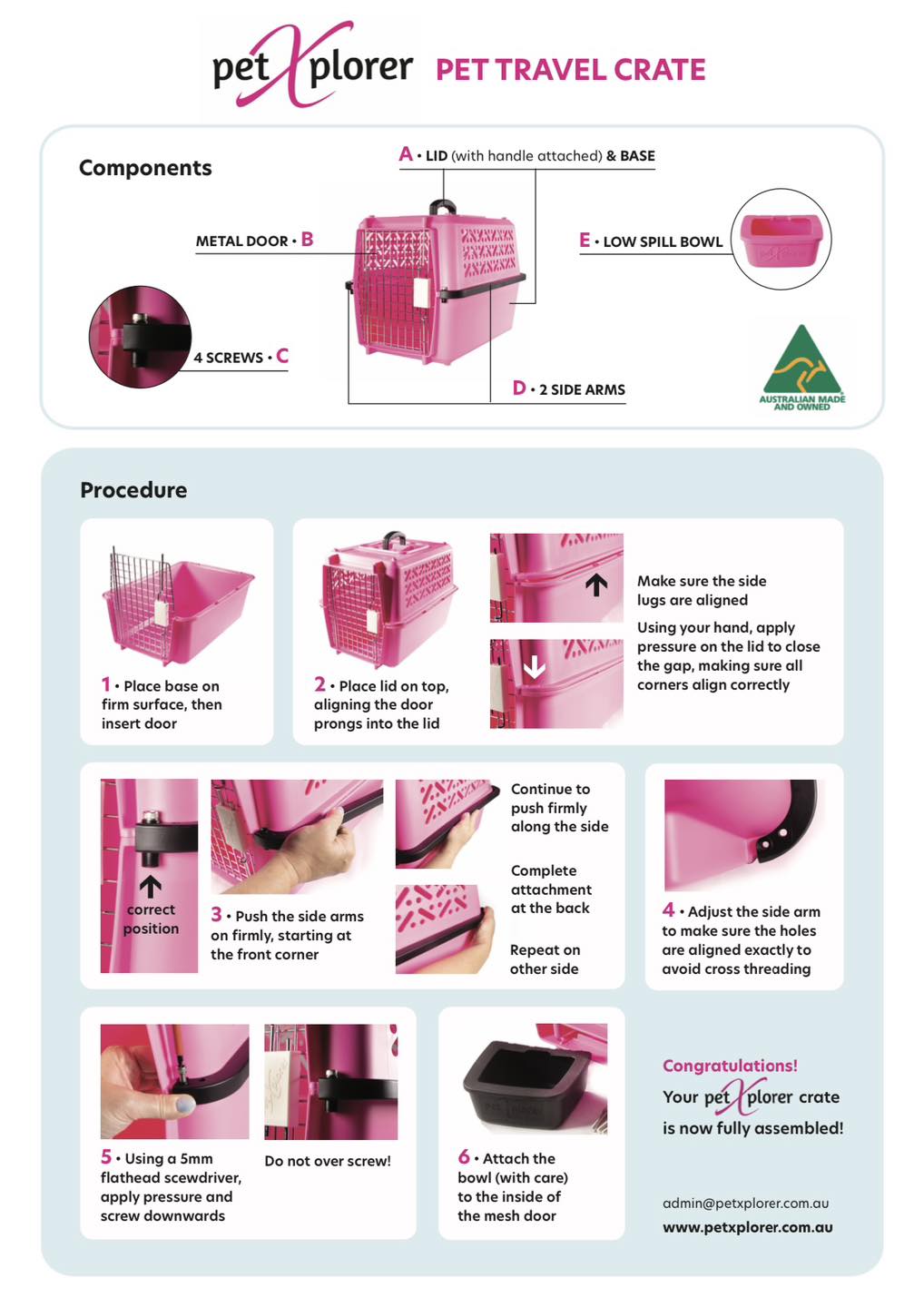 petXplorer PET TRAVEL CRATE

Components

A • LID (with handle attached) & BASE

METAL DOOR • B

E • LOW SPILL BOWL

4 SCREWS • C

D • 2 SIDE ARMS

AUSTRALIAN MADE AND OWNED

Procedure

1 • Place base on firm surface, then insert door

2 • Place lid on top, aligning the door prongs into the lid

Make sure the side lugs are aligned

Using your hand, apply pressure on the lid to close the gap, making sure all corners align correctly

correct position

3 • Push the side arms on firmly, starting at the front corner

Continue to push firmly along the side

Complete attachment at the back

Repeat on other side

4 • Adjust the side arm to make sure the holes are aligned exactly to avoid cross threading

5 • Using a 5mm flathead scewdriver, apply pressure and screw downwards

Do not over screw!

6 • Attach the bowl (with care) to the inside of the mesh door

Congratulations!
Your petXplorer crate is now fully assembled!

admin@petxplorer.com.au
www.petxplorer.com.au