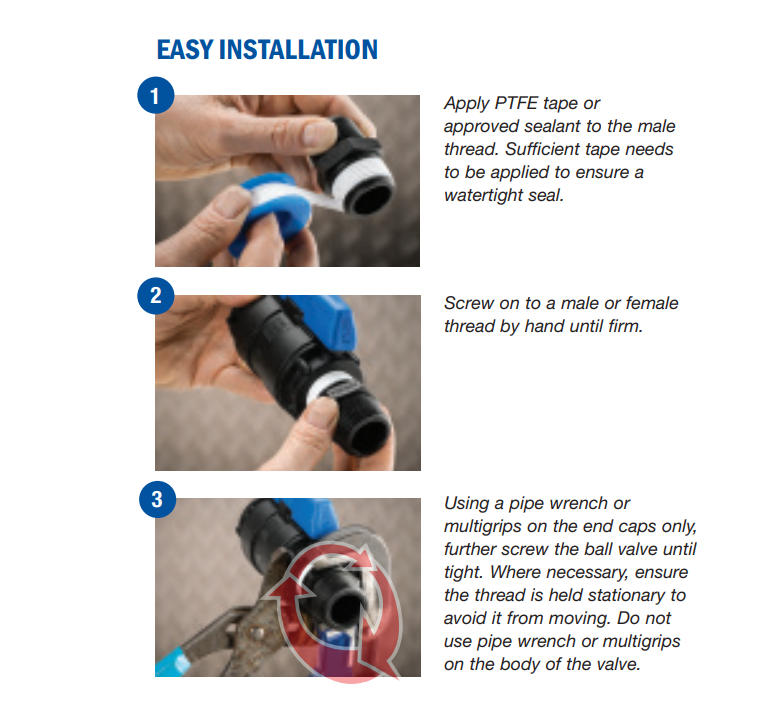 EASY INSTALLATION

1

Apply PTFE tape or approved sealant to the male thread. Sufficient tape needs to be applied to ensure a watertight seal.

2

Screw on to a male or female thread by hand until firm.

3

Using a pipe wrench or multigrips on the end caps only, further screw the ball valve until tight. Where necessary, ensure the thread is held stationary to avoid it from moving. Do not use pipe wrench or multigrips on the body of the valve.