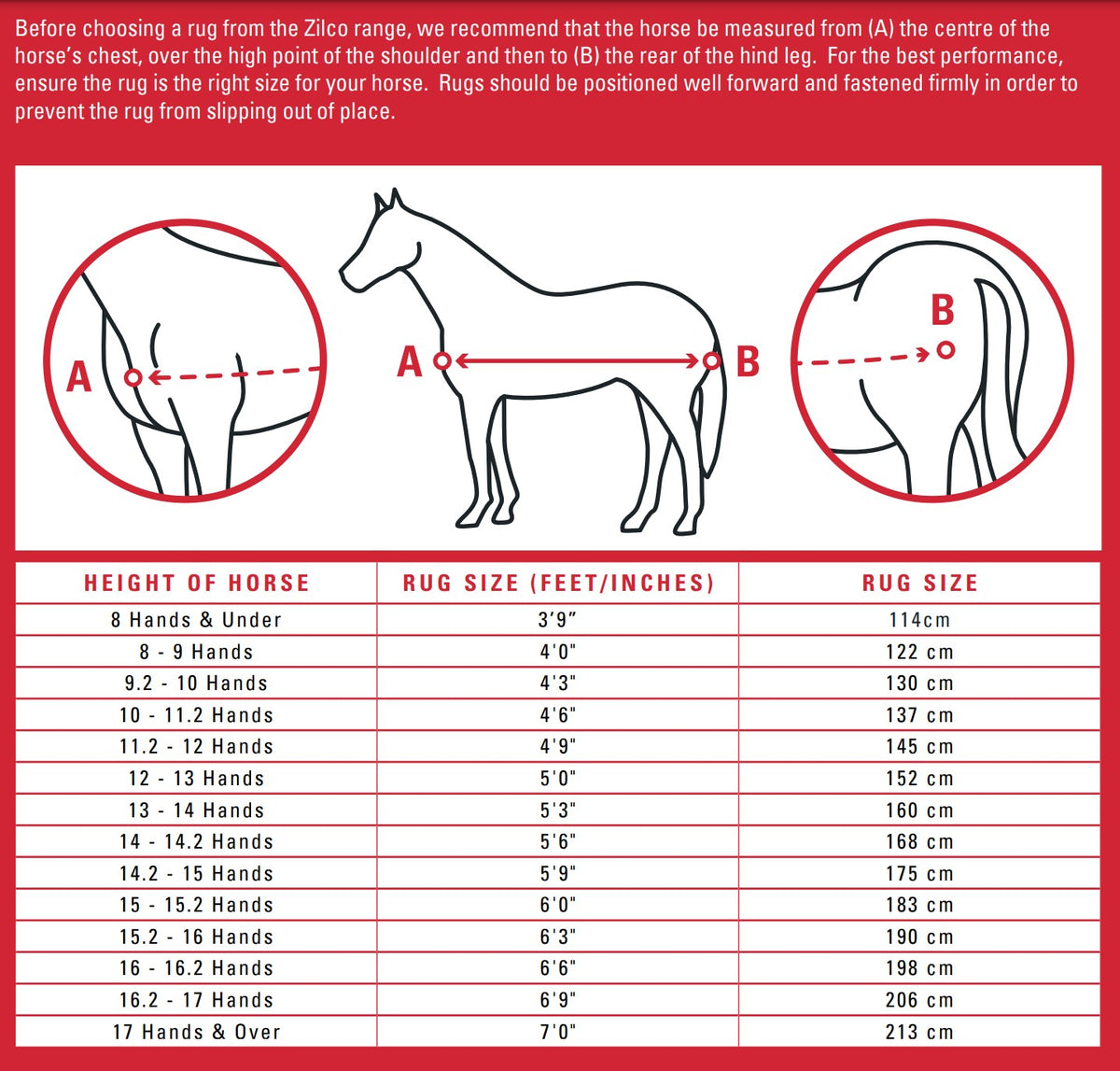 Before choosing a rug from the Zilco range, we recommend that the horse be measured from (A) the centre of the horse's chest, over the high point of the shoulder and then to (B) the rear of the hind leg. For the best performance, ensure the rug is the right size for your horse. Rugs should be positioned well forward and fastened firmly in order to prevent the rug from slipping out of place.

A

A

B

B

| HEIGHT OF HORSE | RUG SIZE (FEET/INCHES) | RUG SIZE |
|---|---|---|
| 8 Hands & Under | 3'9" | 114cm |
| 8 - 9 Hands | 4'0" | 122 cm |
| 9.2 - 10 Hands | 4'3" | 130 cm |
| 10 - 11.2 Hands | 4'6" | 137 cm |
| 11.2 - 12 Hands | 4'9" | 145 cm |
| 12 - 13 Hands | 5'0" | 152 cm |
| 13 - 14 Hands | 5'3" | 160 cm |
| 14 - 14.2 Hands | 5'6" | 168 cm |
| 14.2 - 15 Hands | 5'9" | 175 cm |
| 15 - 15.2 Hands | 6'0" | 183 cm |
| 15.2 - 16 Hands | 6'3" | 190 cm |
| 16 - 16.2 Hands | 6'6" | 198 cm |
| 16.2 - 17 Hands | 6'9" | 206 cm |
| 17 Hands & Over | 7'0" | 213 cm |